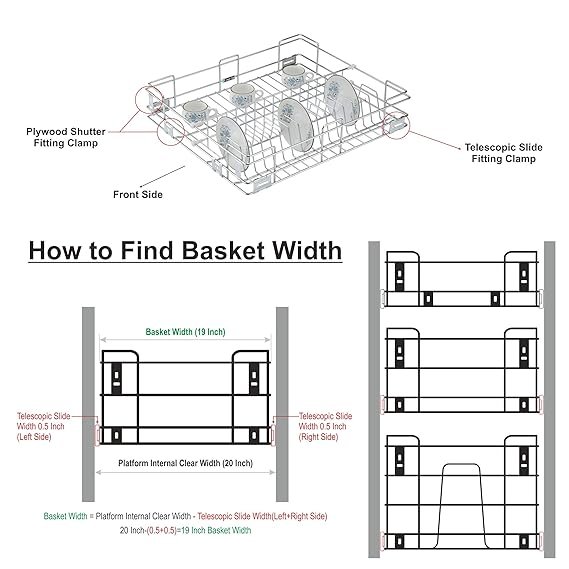 Plywood Shutter Fitting Clamp

Telescopic Slide Fitting Clamp

Front Side

How to Find Basket Width

Basket Width (19 Inch)

Telescopic Slide Width 0.5 Inch (Left Side)

Telescopic Slide Width 0.5 Inch (Right Side)

Platform Internal Clear Width (20 Inch)

Basket Width = Platform Internal Clear Width - Telescopic Slide Width(Left+Right Side)

20 Inch-(0.5+0.5)=19 Inch Basket Width